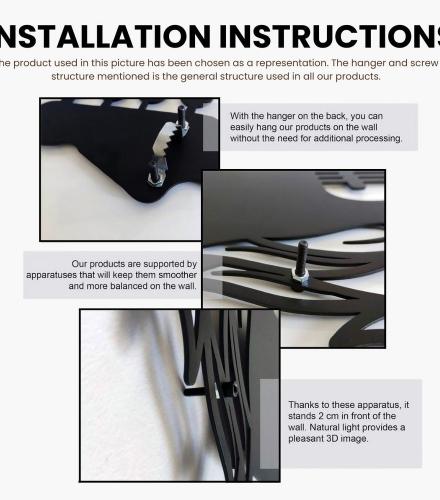 NSTALLATION INSTRUCTIONS

he product used in this picture has been chosen as a representation. The hanger and screw structure mentioned is the general structure used in all our products.

With the hanger on the back, you can easily hang our products on the wall without the need for additional processing.

Our products are supported by apparatuses that will keep them smoother and more balanced on the wall.

Thanks to these apparatus, it stands 2 cm in front of the wall. Natural light provides a pleasant 3D image.